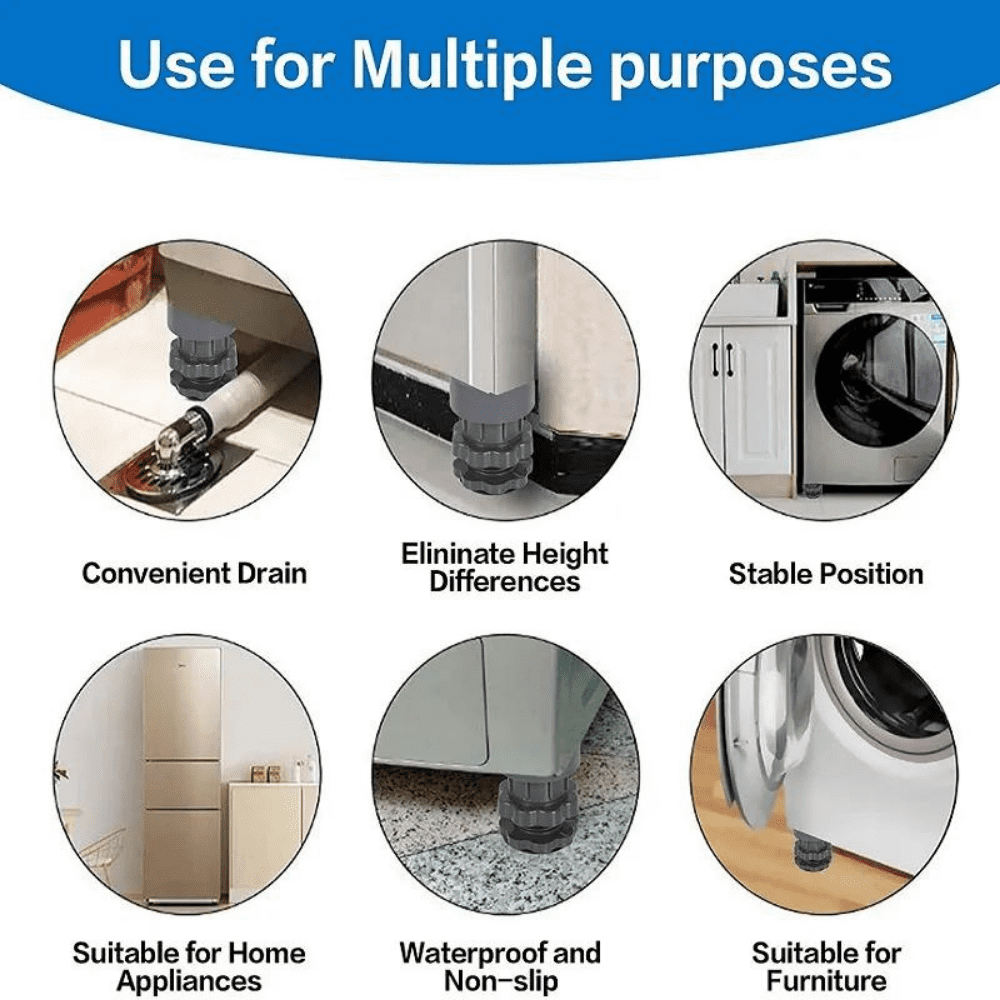 Use for Multiple purposes

Convenient Drain

Elininate Height Differences

Stable Position

Suitable for Home Appliances

Waterproof and Non-slip

Suitable for Furniture